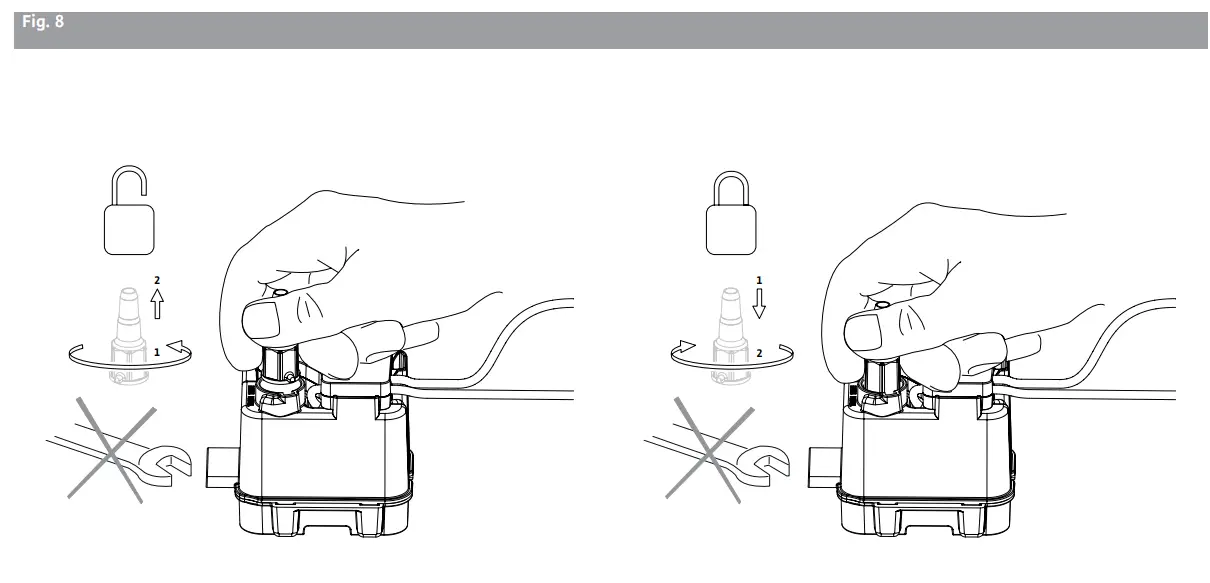 Fig. 8

2

1

1

2