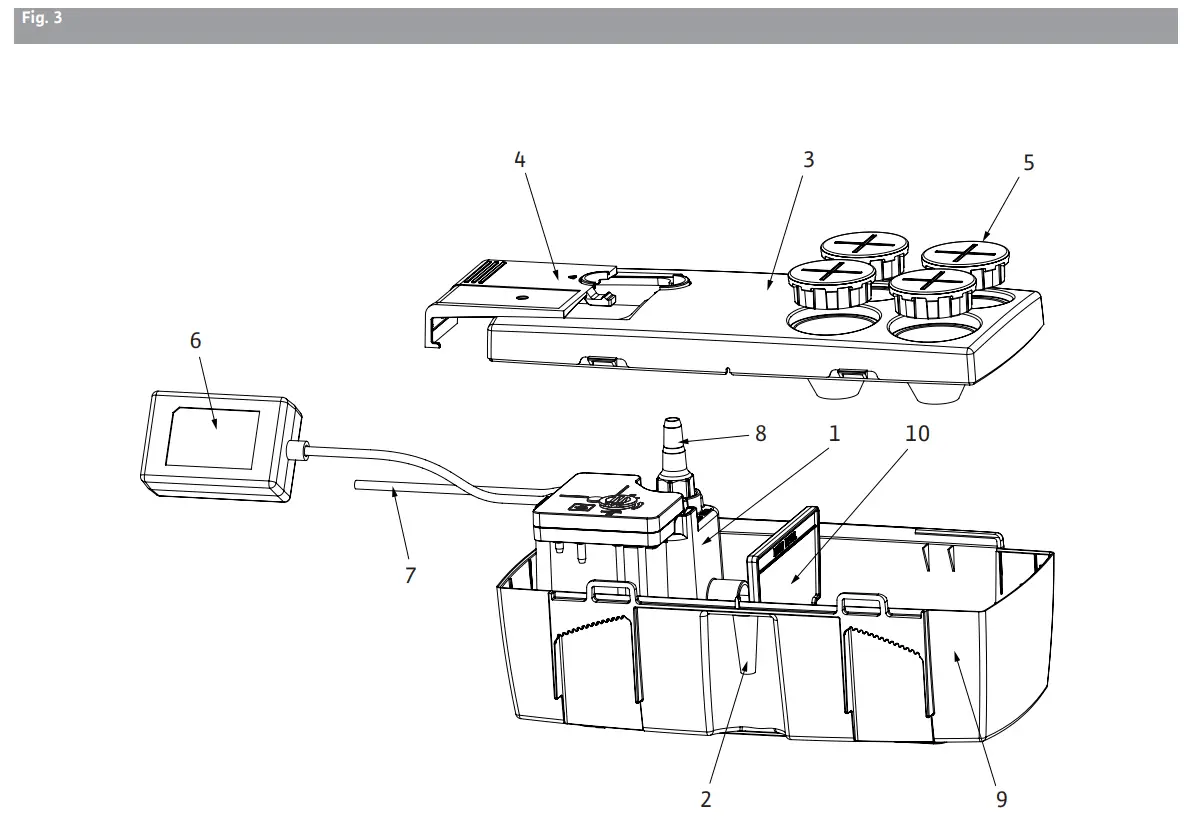 Fig. 3

4
3
5
6
8
1
10
7
2
9