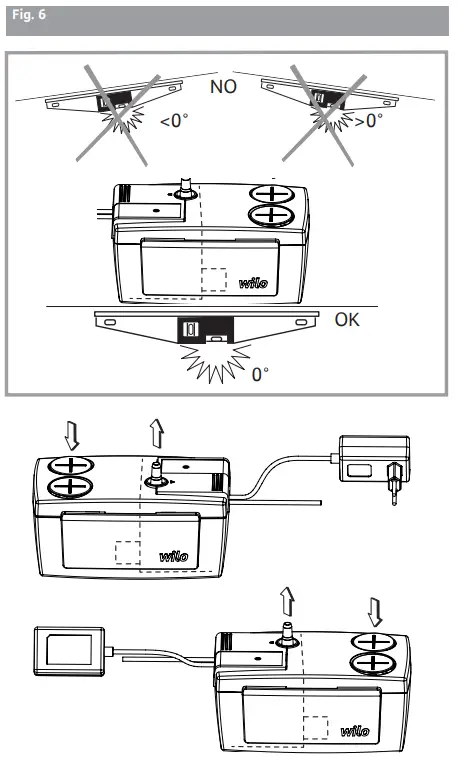 Fig. 6

NO

<0°

>0°

wilo

OK

0°

wilo

wilo