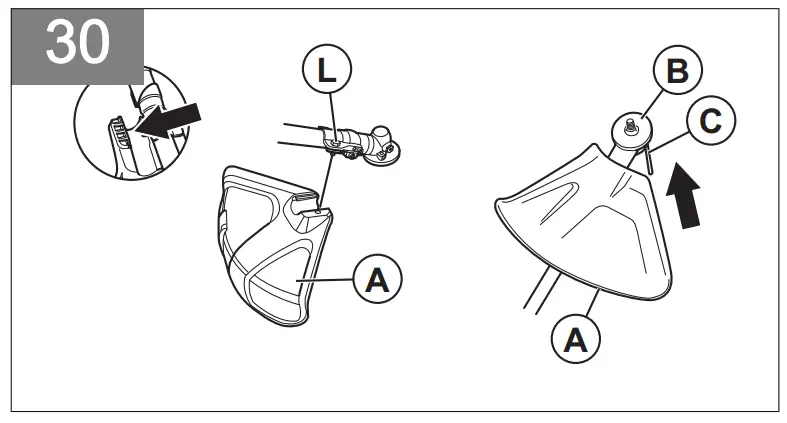 30

L

A

B

C

A