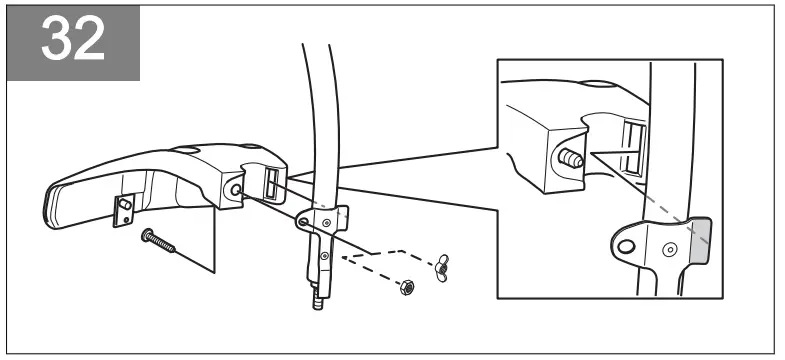 32