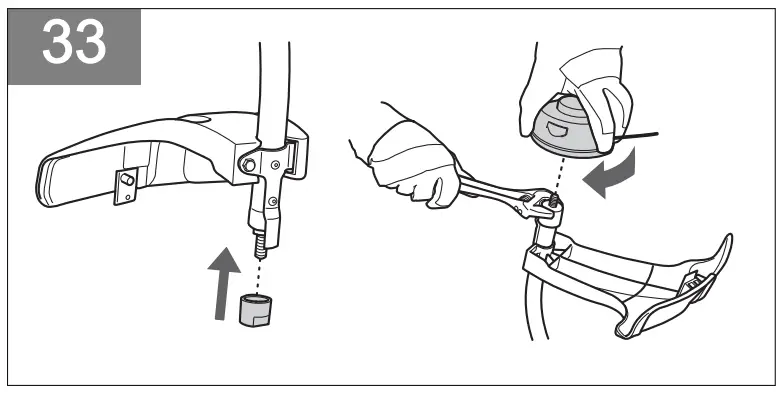 33