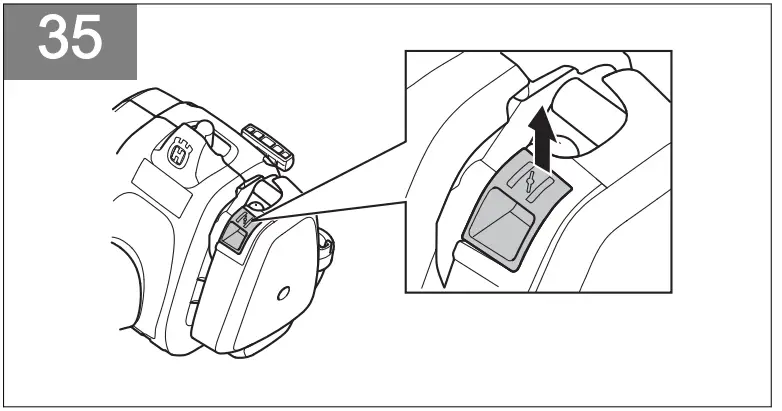 35