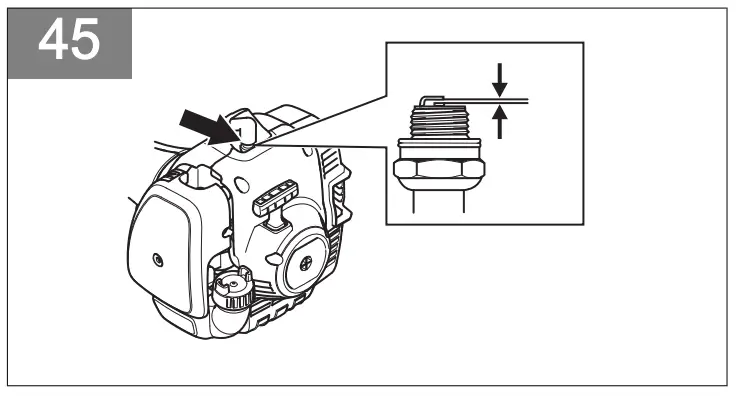 45