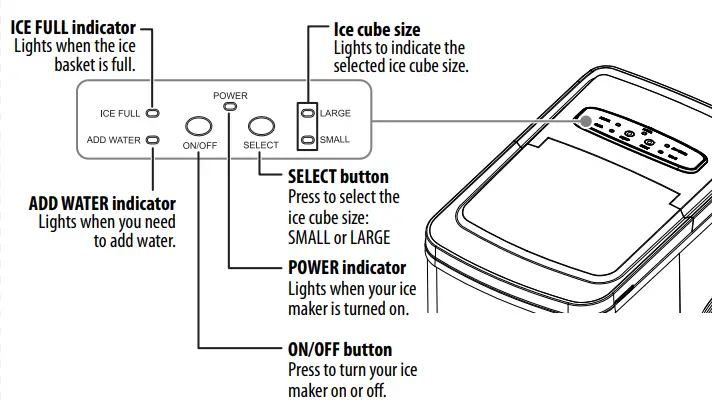 ICE FULL indicator
Lights when the ice basket is full.

Ice cube size
Lights to indicate the selected ice cube size.

POWER

ICE FULL

ADD WATER

ON/OFF

SELECT

LARGE

SMALL

ADD WATER indicator
Lights when you need to add water.

SELECT button
Press to select the ice cube size: SMALL or LARGE

POWER indicator
Lights when your ice maker is turned on.

ON/OFF button
Press to turn your ice maker on or off.