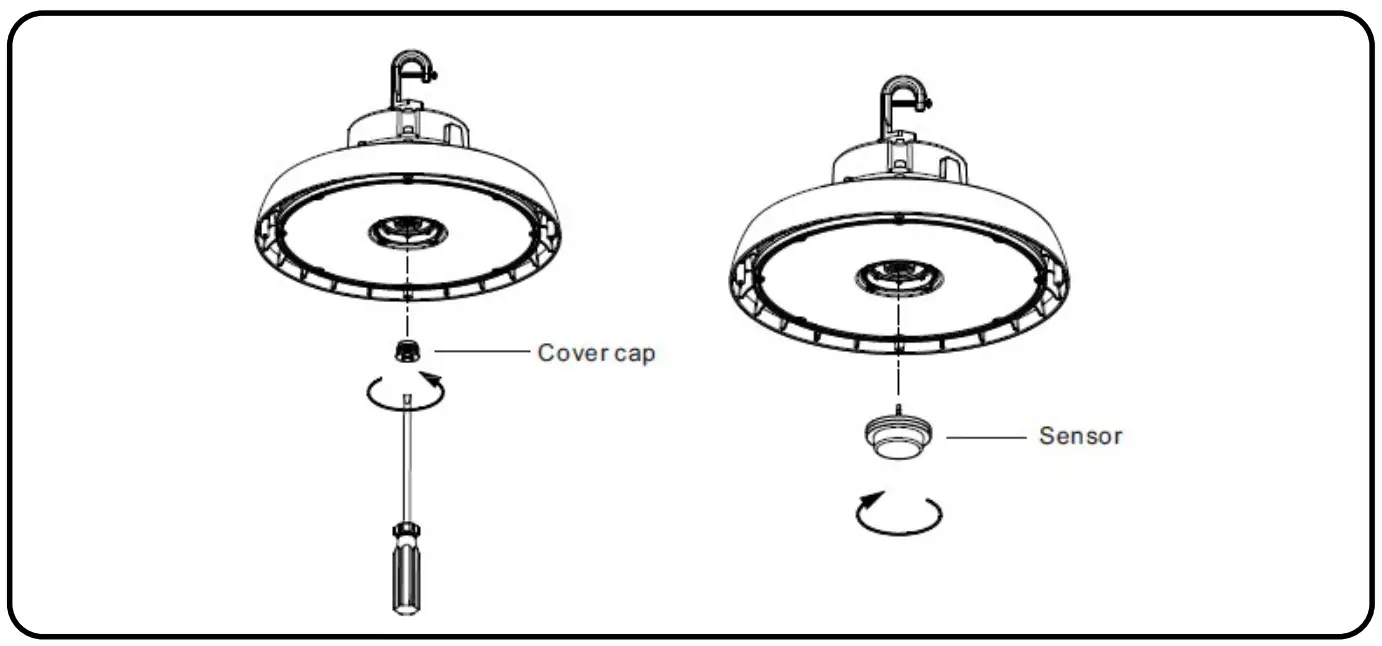 Cover cap

Sensor