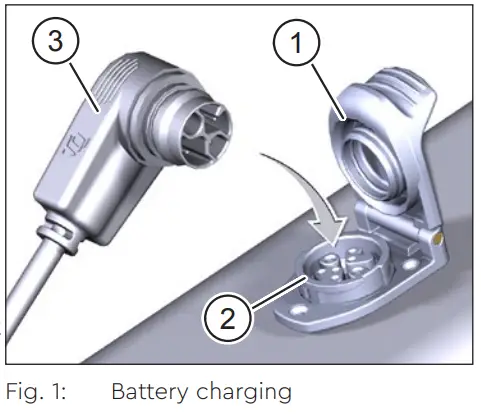 3

1

2

Fig. 1: Battery charging