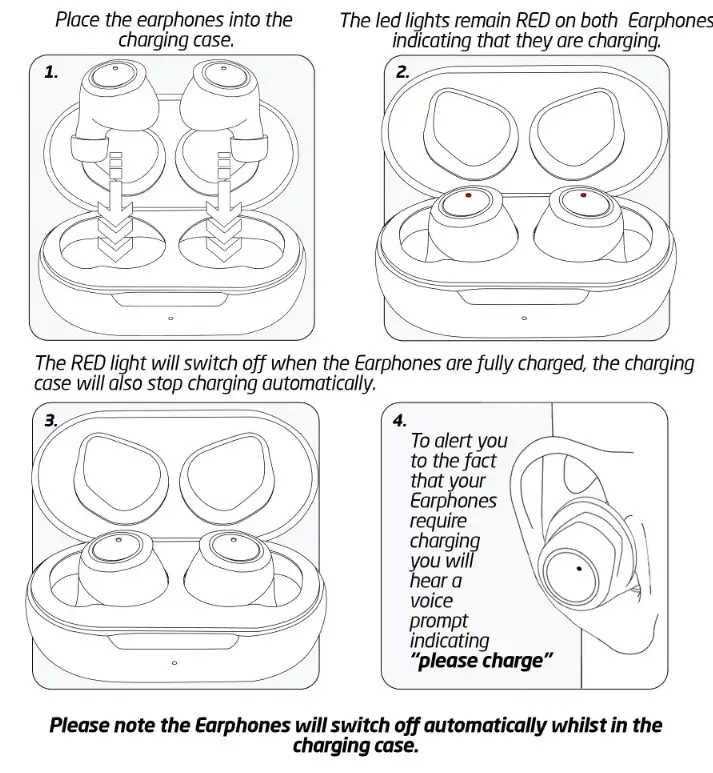 Place the earphones into the charging case.

The led lights remain RED on both Earphones indicating that they are charging.

1.

2.

The RED light will switch off when the Earphones are fully charged, the charging case will also stop charging automatically.

3.

4.

To alert you to the fact that your Earphones require charging you will hear a voice prompt indicating "please charge"

Please note the Earphones will switch off automatically whilst in the charging case.