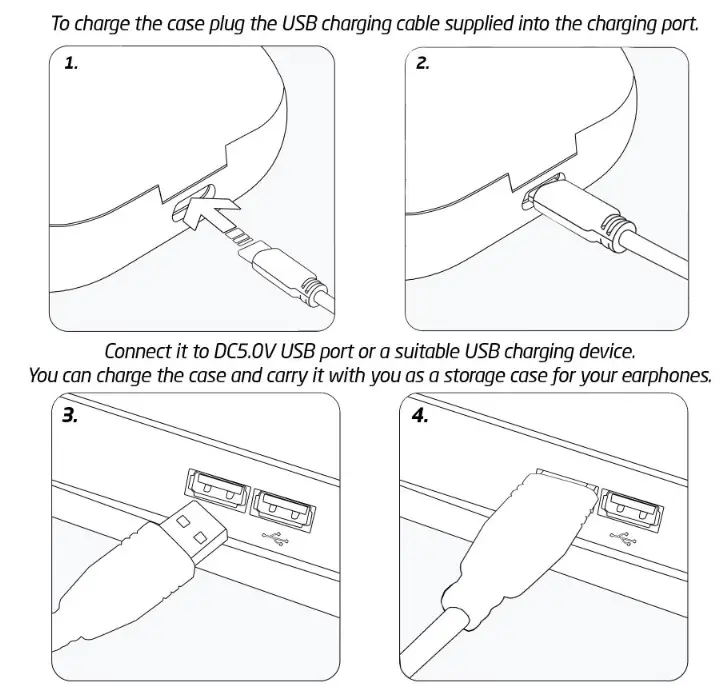 To charge the case plug the USB charging cable supplied into the charging port.

1.

2.

Connect it to DC5.0V USB port or a suitable USB charging device.
You can charge the case and carry it with you as a storage case for your earphones.

3.

4.