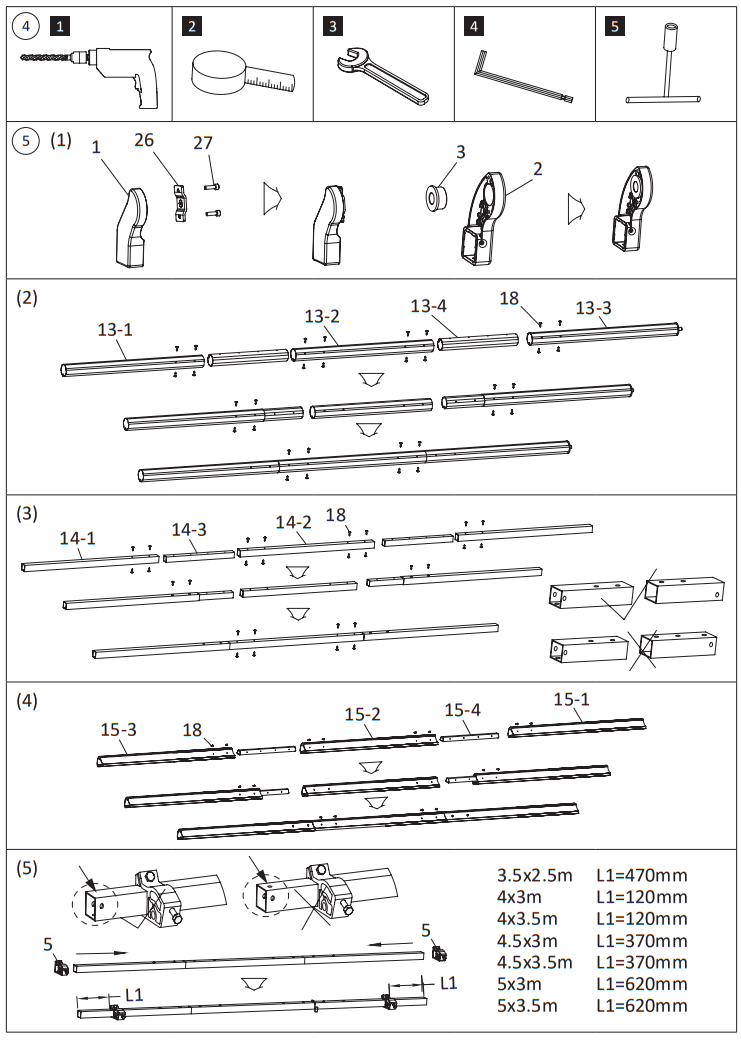 4 1 2 3 4 5

5 (1)
1 26 27
3 2

(2)
13-1 13-2 13-4 18 13-3

(3)
14-1 14-3 14-2 18

(4)
15-3 18 15-2 15-4 15-1

(5)
5 5
L1 L1

| | |
|---|---|
| 3.5x2.5m | L1=470mm |
| 4x3m | L1=120mm |
| 4x3.5m | L1=120mm |
| 4.5x3m | L1=370mm |
| 4.5x3.5m | L1=370mm |
| 5x3m | L1=620mm |
| 5x3.5m | L1=620mm |