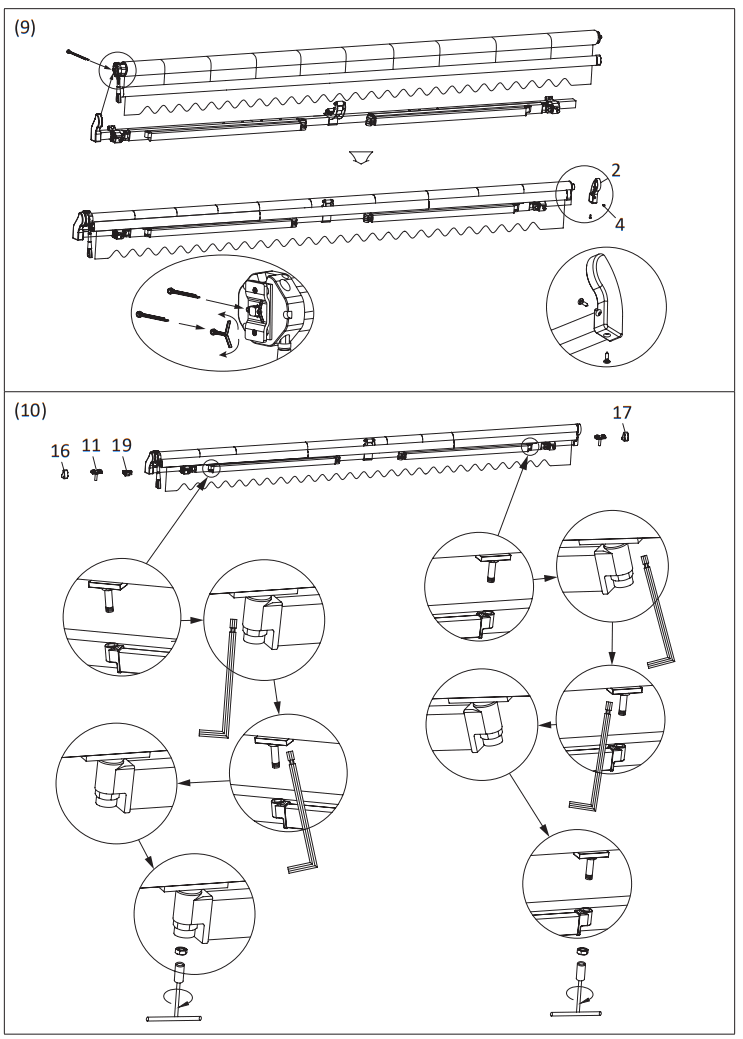 (9)

2

4

(10)

16 11 19

17