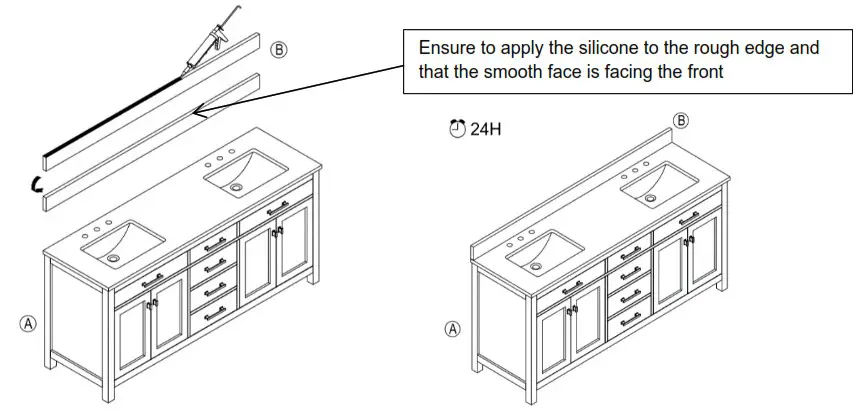 Ⓑ

Ensure to apply the silicone to the rough edge and that the smooth face is facing the front

Ⓐ

24H

Ⓑ

Ⓐ