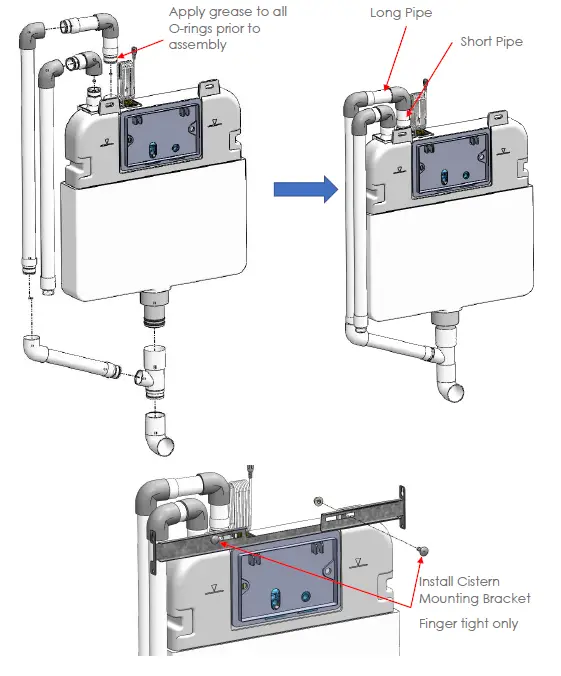 Apply grease to all O-rings prior to assembly

Long Pipe

Short Pipe

Install Cistern Mounting Bracket

Finger tight only