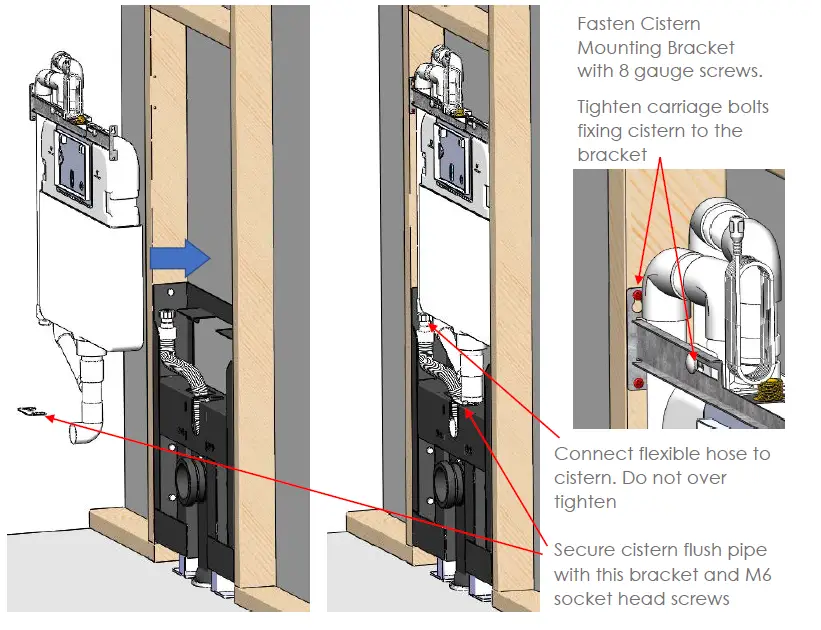 Fasten Cistern Mounting Bracket with 8 gauge screws.

Tighten carriage bolts fixing cistern to the bracket

Connect flexible hose to cistern. Do not over tighten

Secure cistern flush pipe with this bracket and M6 socket head screws