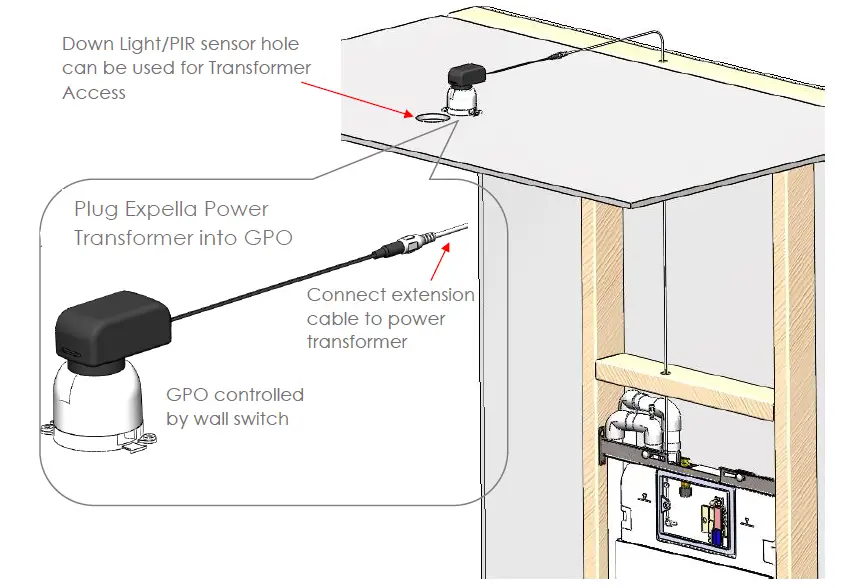 Down Light/PIR sensor hole can be used for Transformer Access

Plug Expella Power Transformer into GPO

Connect extension cable to power transformer

GPO controlled by wall switch