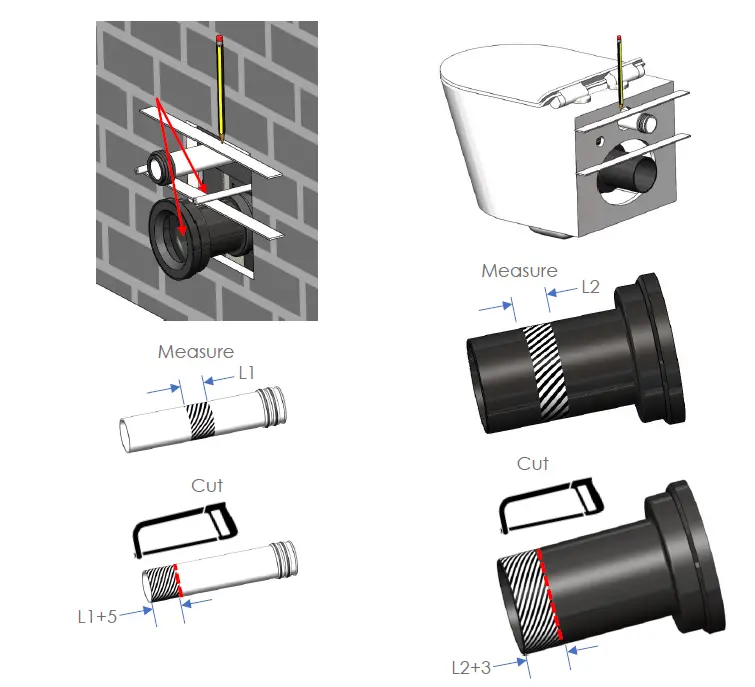 Measure
L1

Cut

L1+5

Measure
L2

Cut

L2+3