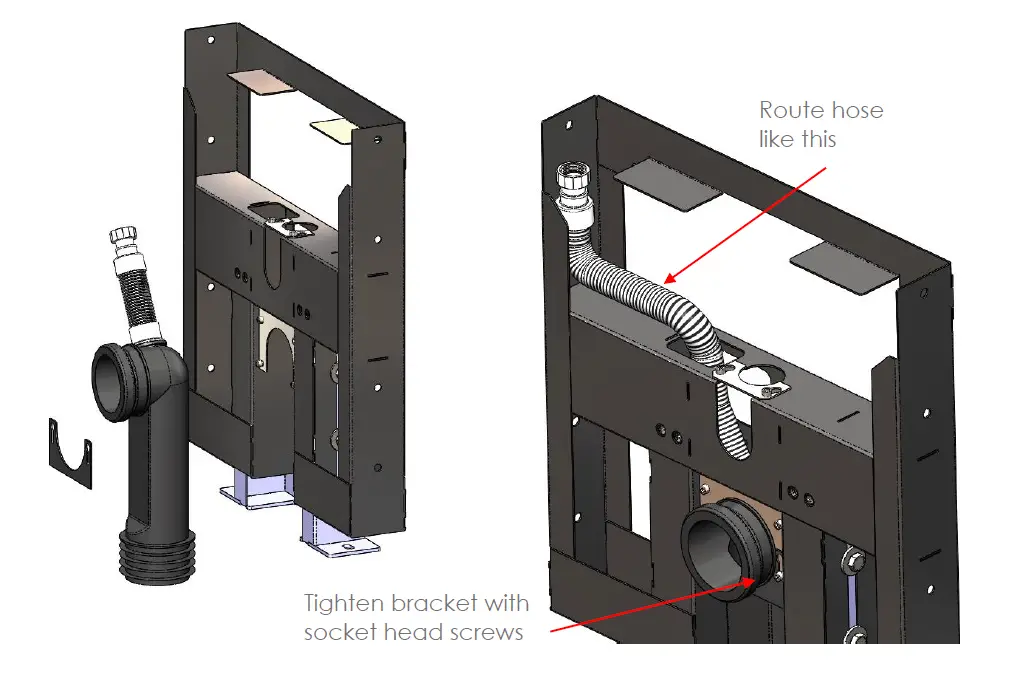 Route hose like this

Tighten bracket with socket head screws