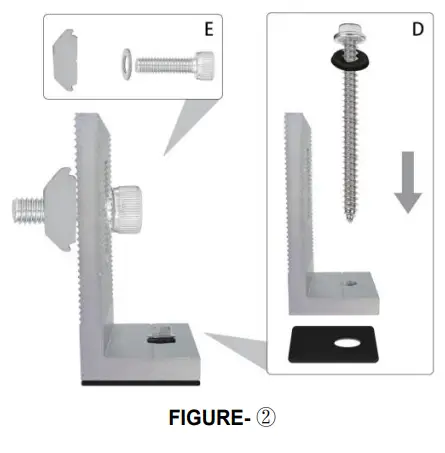 E

D

FIGURE- ②