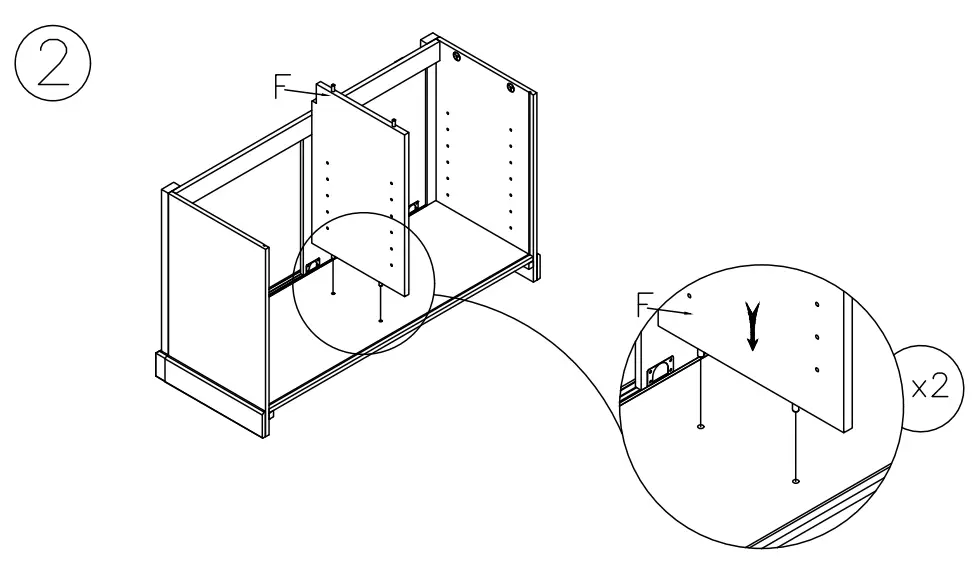 2

F

F

x2