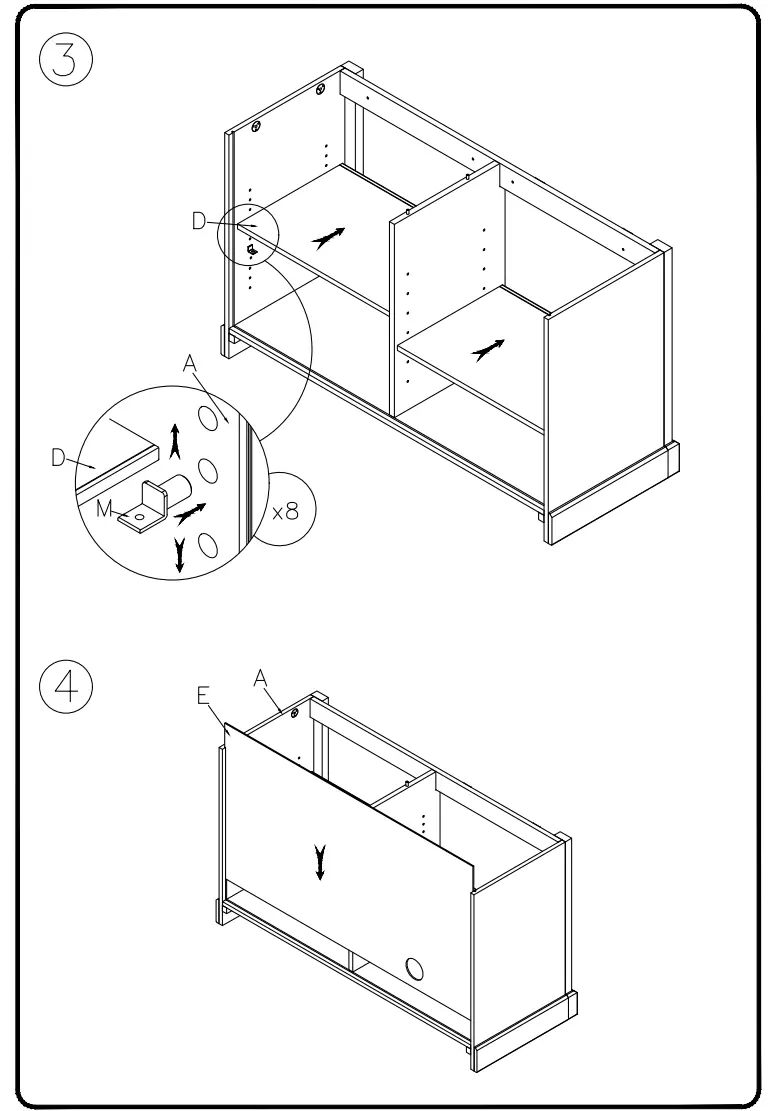 3

D

A

D

M

x8

4

E

A