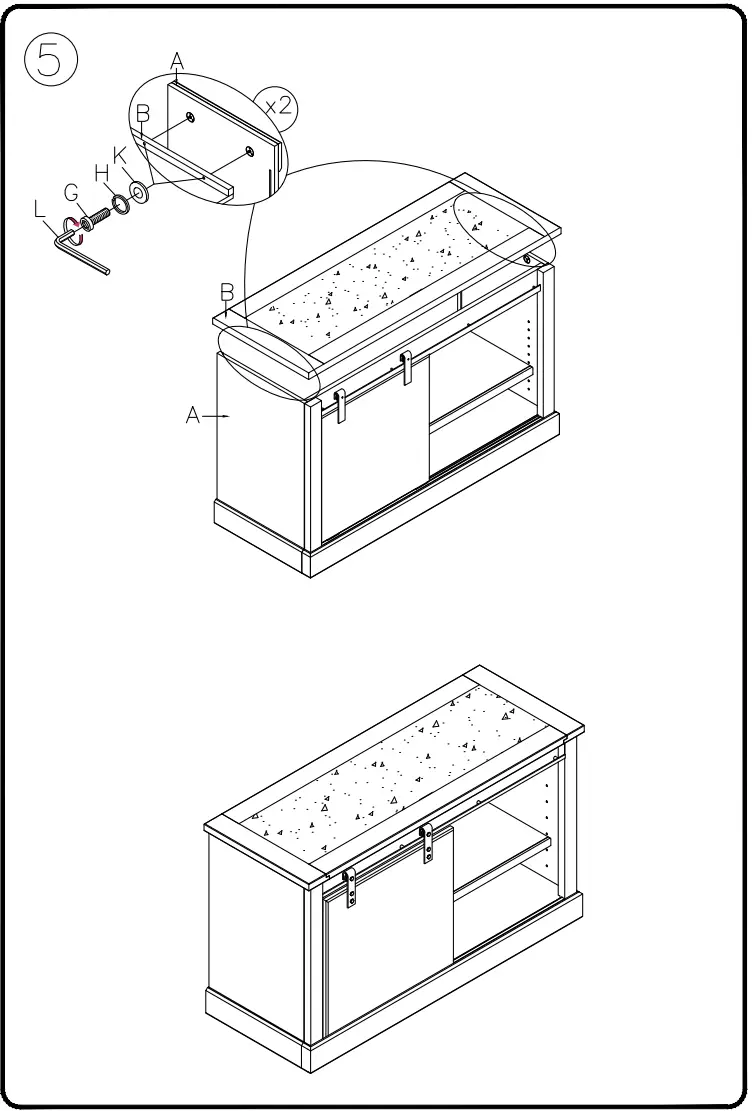 5

A

x2

B

K

H

G

L

B

A