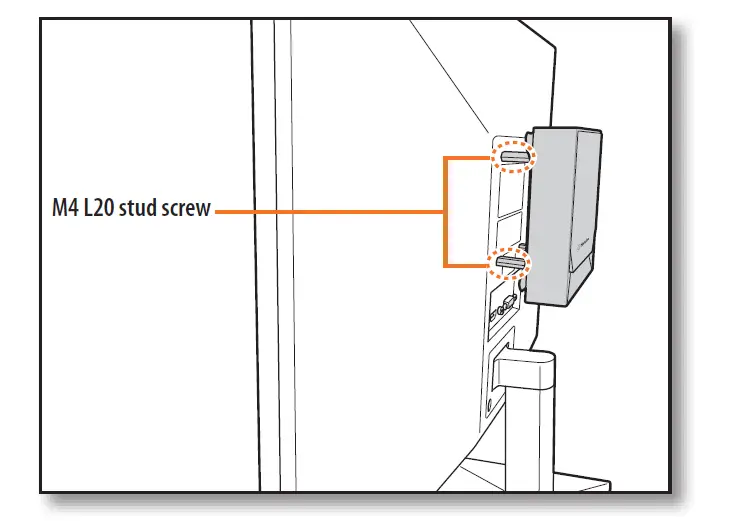 M4 L20 stud screw