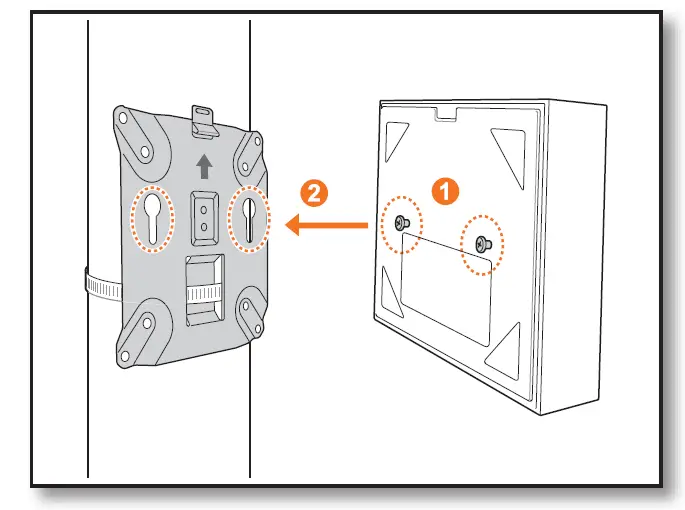 2

1