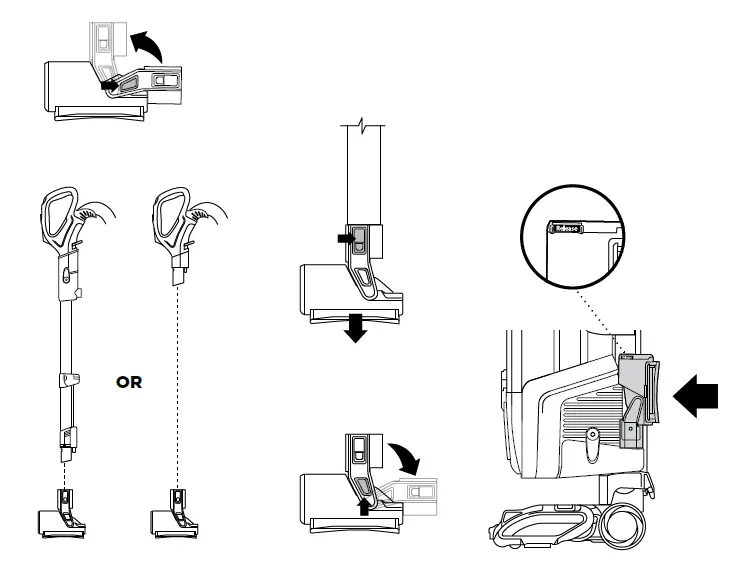 OR

Release