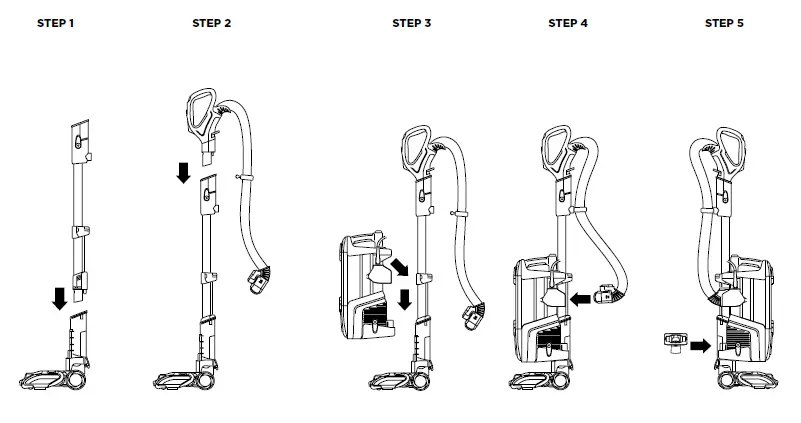 STEP 1

STEP 2

STEP 3

STEP 4

STEP 5