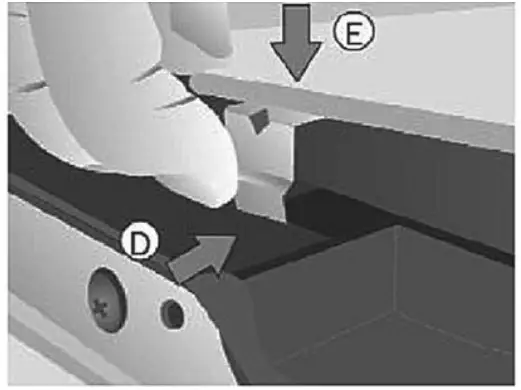 E
D