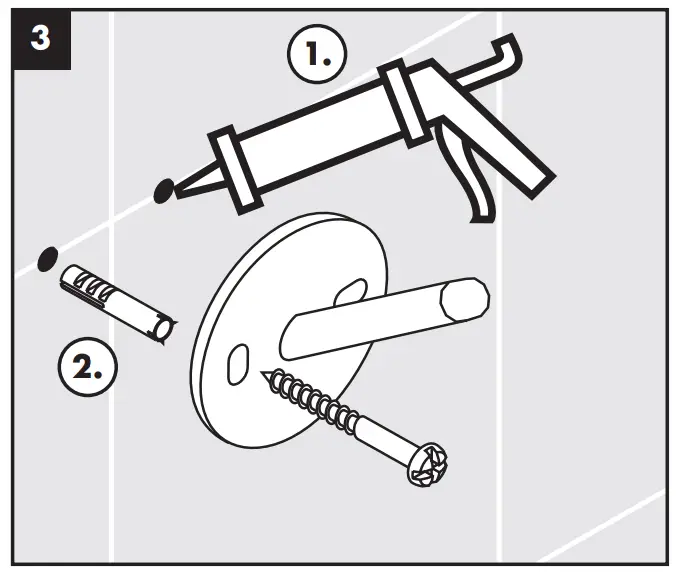 3

1.

2.