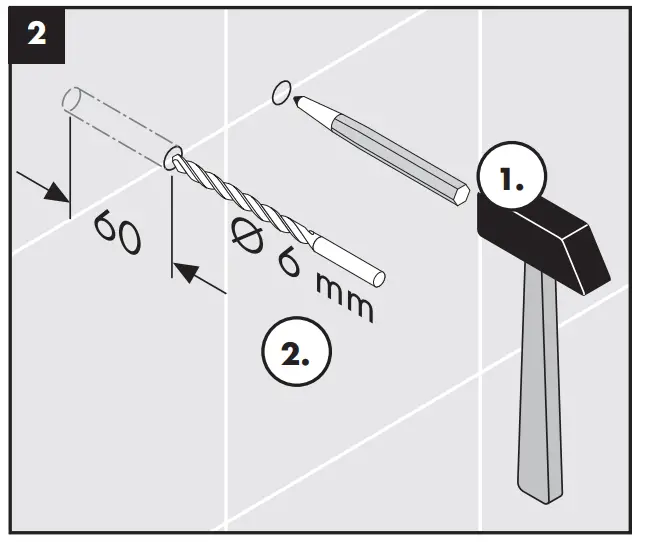 2

1.

60

Ø 6 mm

2.