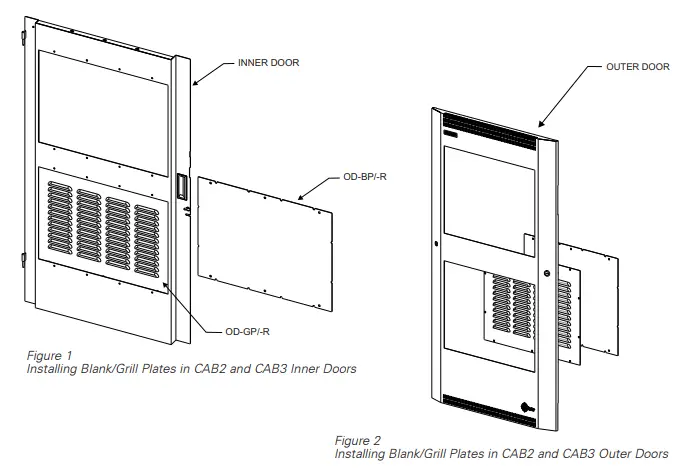 INNER DOOR

OD-BP/-R

OD-GP/-R

Figure 1
Installing Blank/Grill Plates in CAB2 and CAB3 Inner Doors

OUTER DOOR

Figure 2
Installing Blank/Grill Plates in CAB2 and CAB3 Outer Doors