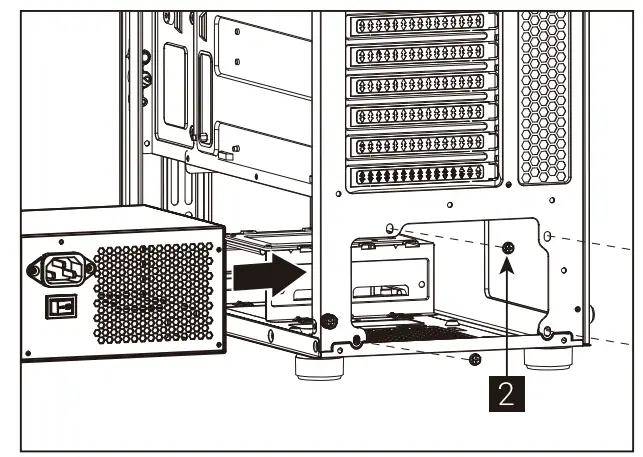 2