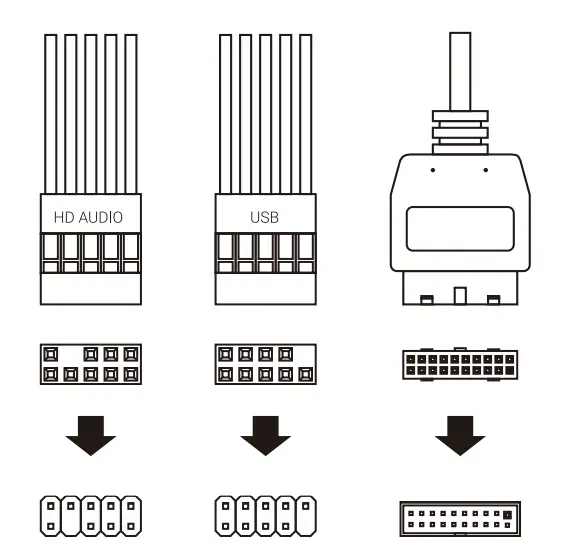 HD AUDIO

USB