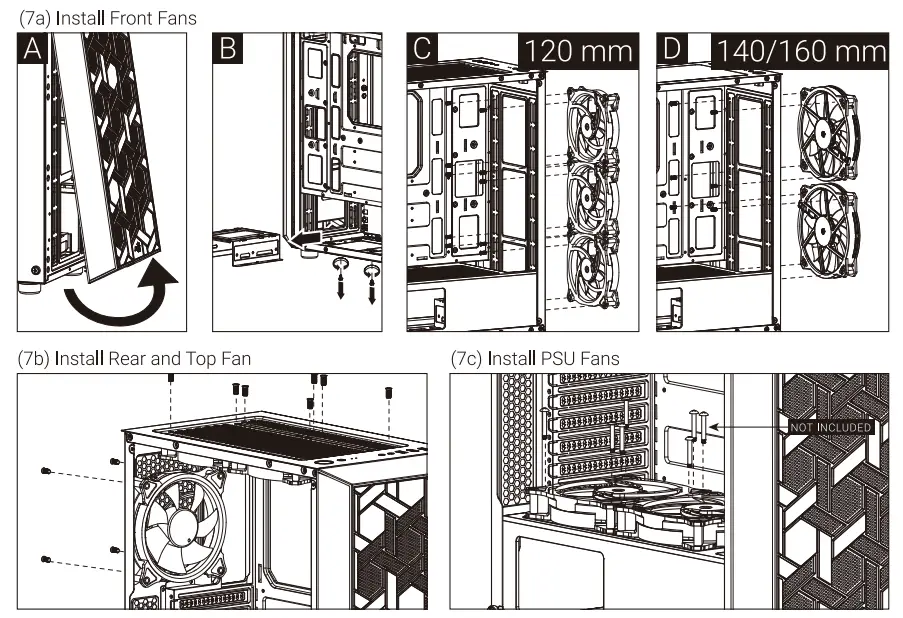 (7a) Install Front Fans

A

B

C 120 mm

D 140/160 mm

(7b) Install Rear and Top Fan

(7c) Install PSU Fans

NOT INCLUDED