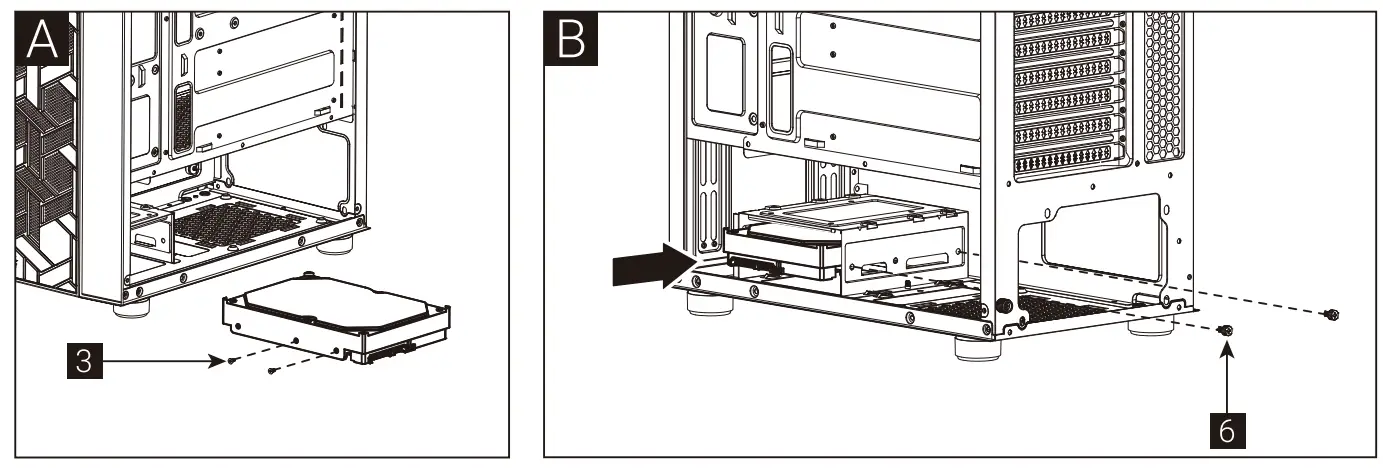 A

3

B

6