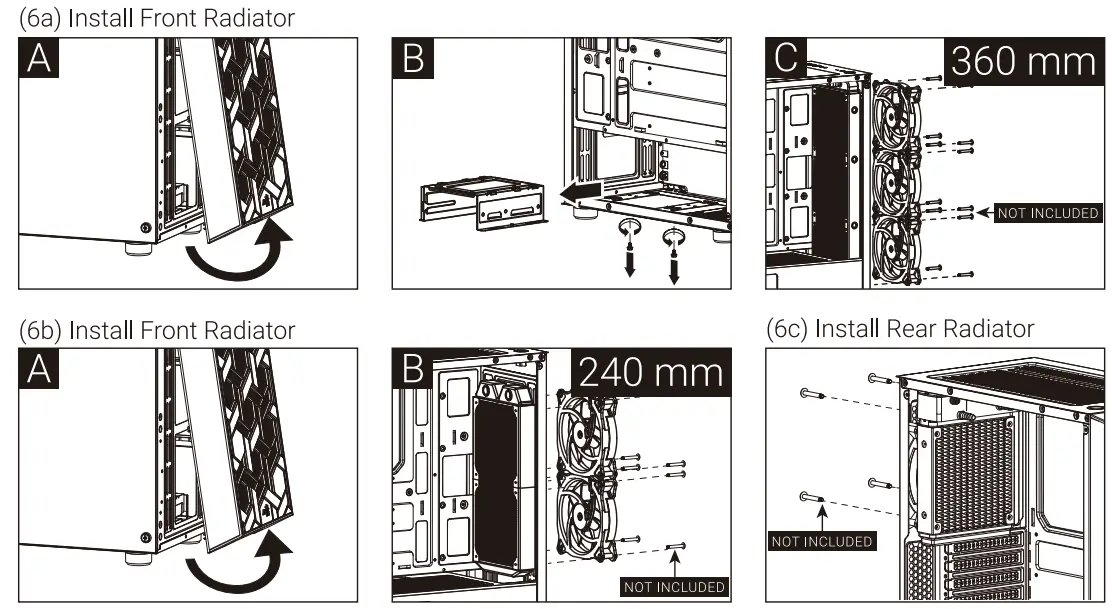 (6a) Install Front Radiator

A

B

C

360 mm

NOT INCLUDED

(6b) Install Front Radiator

A

B

240 mm

NOT INCLUDED

(6c) Install Rear Radiator

NOT INCLUDED