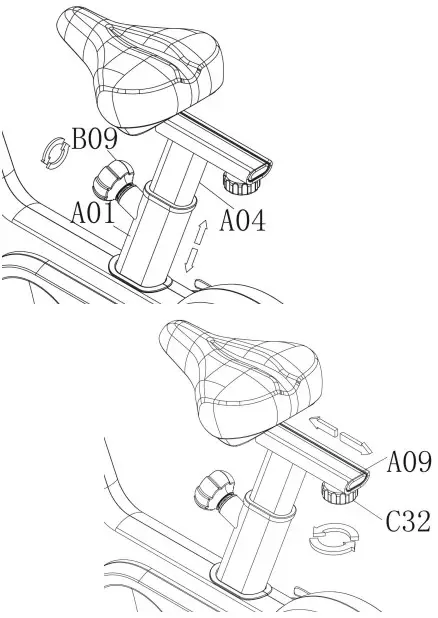 B09
A01
A04
A09
C32