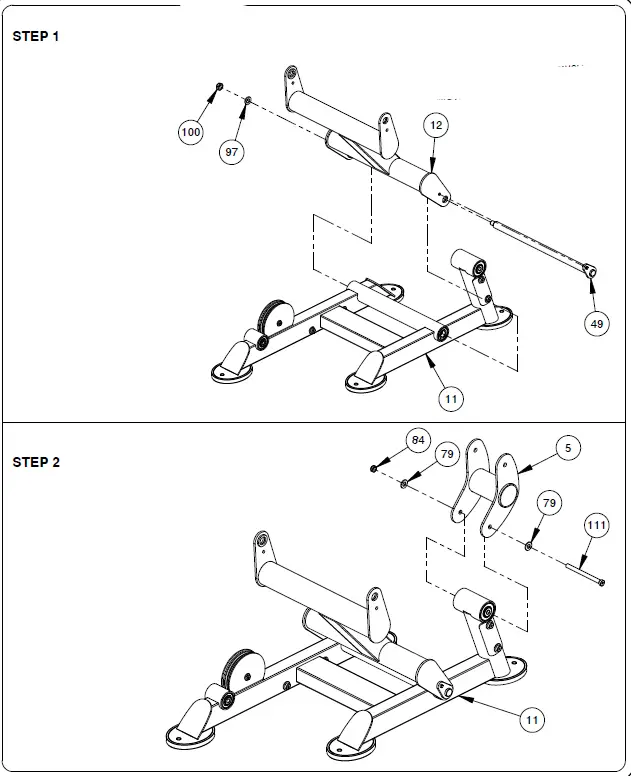 STEP 1

100
97
12
49
11

STEP 2

84
79
5
79
111
11