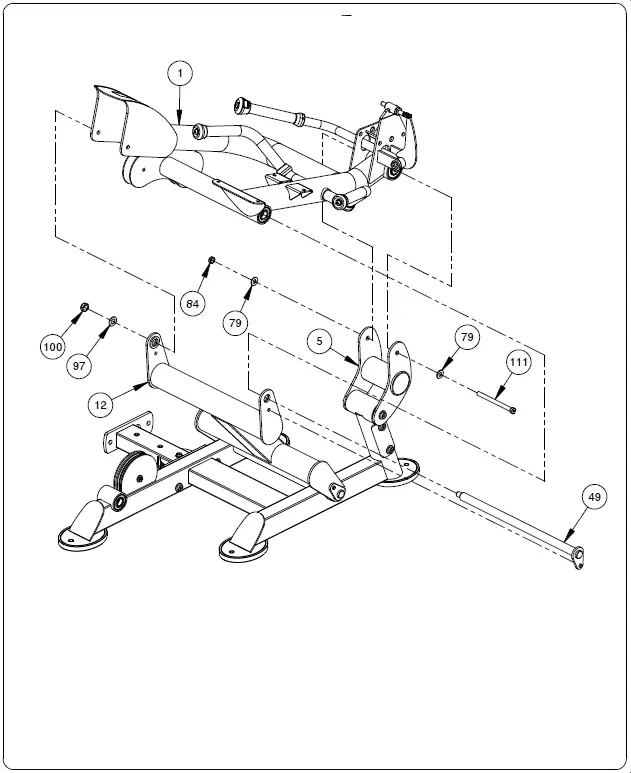 1

84

79

100

97

5

79

111

12

49