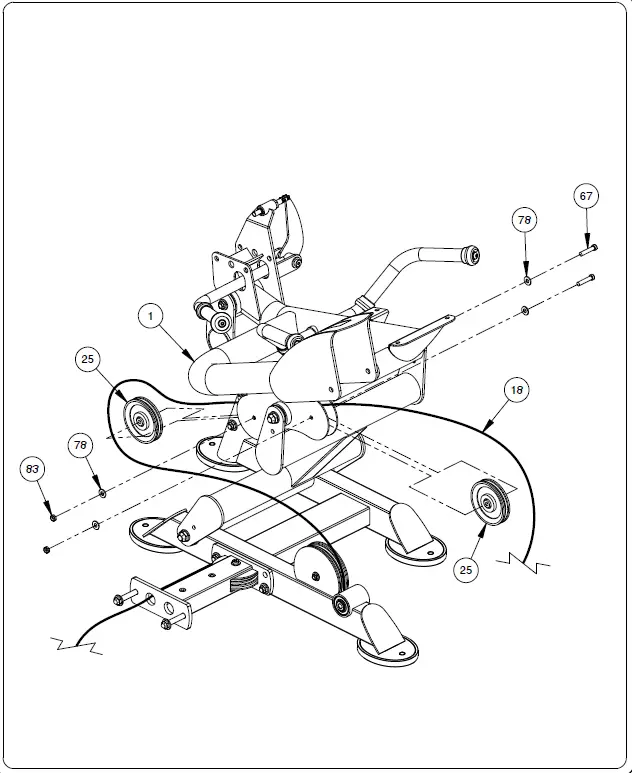 67
78
1
25
18
78
83
25