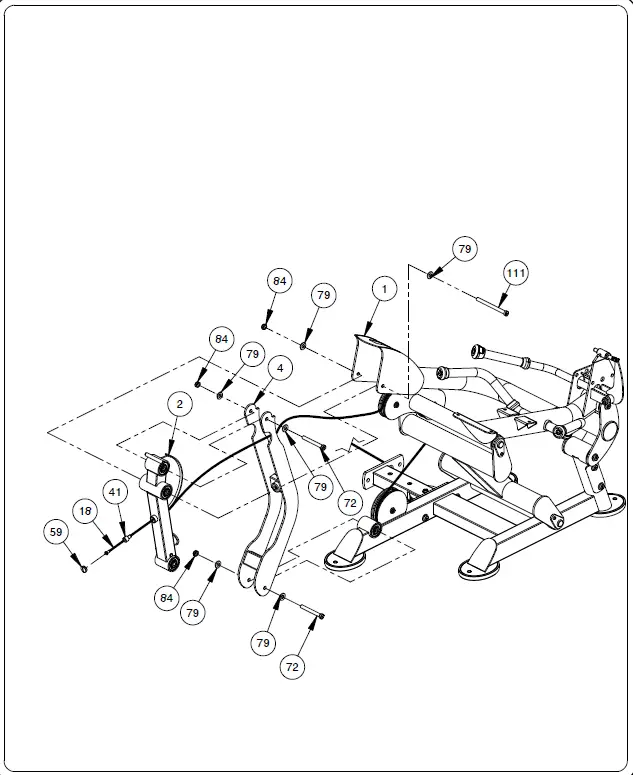 79
111
84
79
1
84
79
4
2
79
72
41
18
59
84
79
79
72