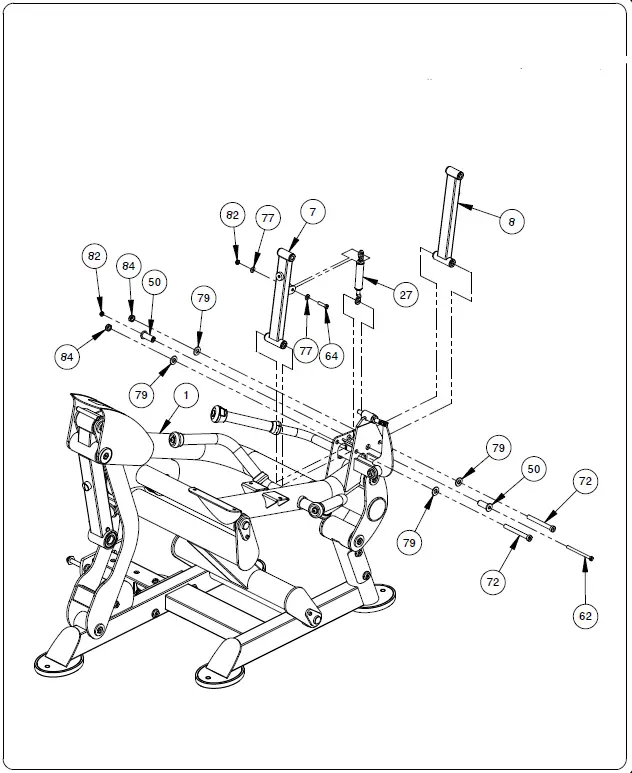 82
77
7
8
82
84
50
79
27
84
77
64
79
1
79
50
72
79
72
62