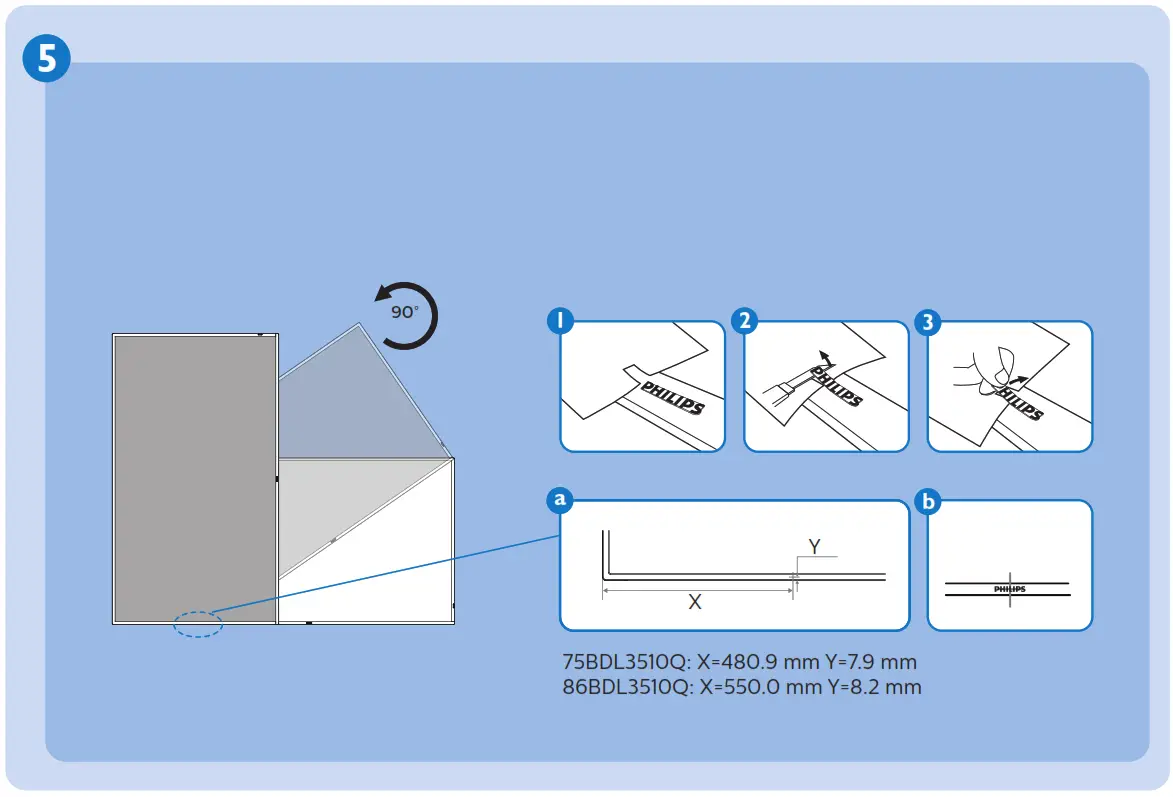 5

90°

1

PHILIPS

2

PHILIPS

3

PHILIPS

a

Y

X

b

PHILIPS

75BDL3510Q: X=480.9 mm Y=7.9 mm
86BDL3510Q: X=550.0 mm Y=8.2 mm