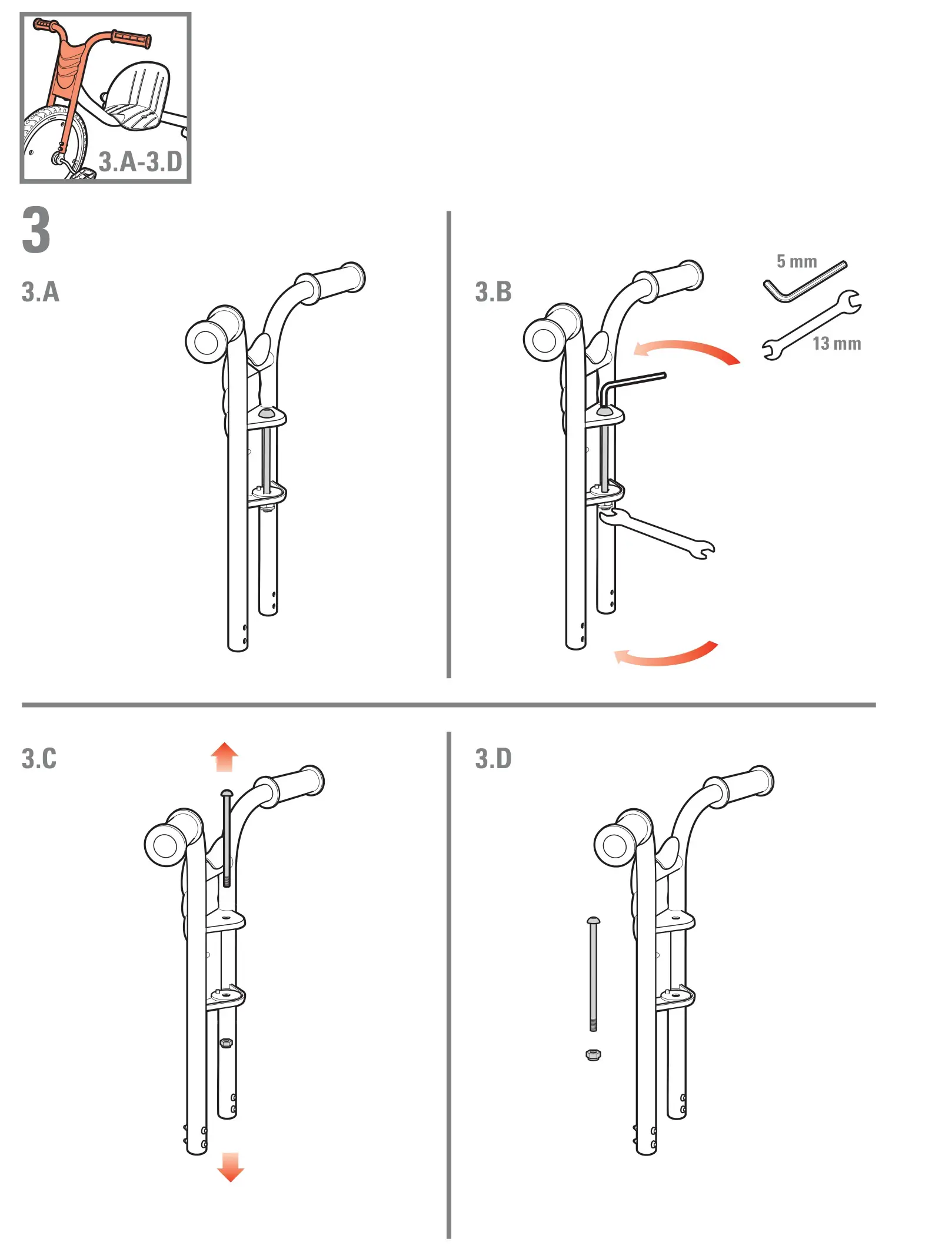 3.A-3.D

3

3.A

3.B

5 mm

13 mm

3.C

3.D