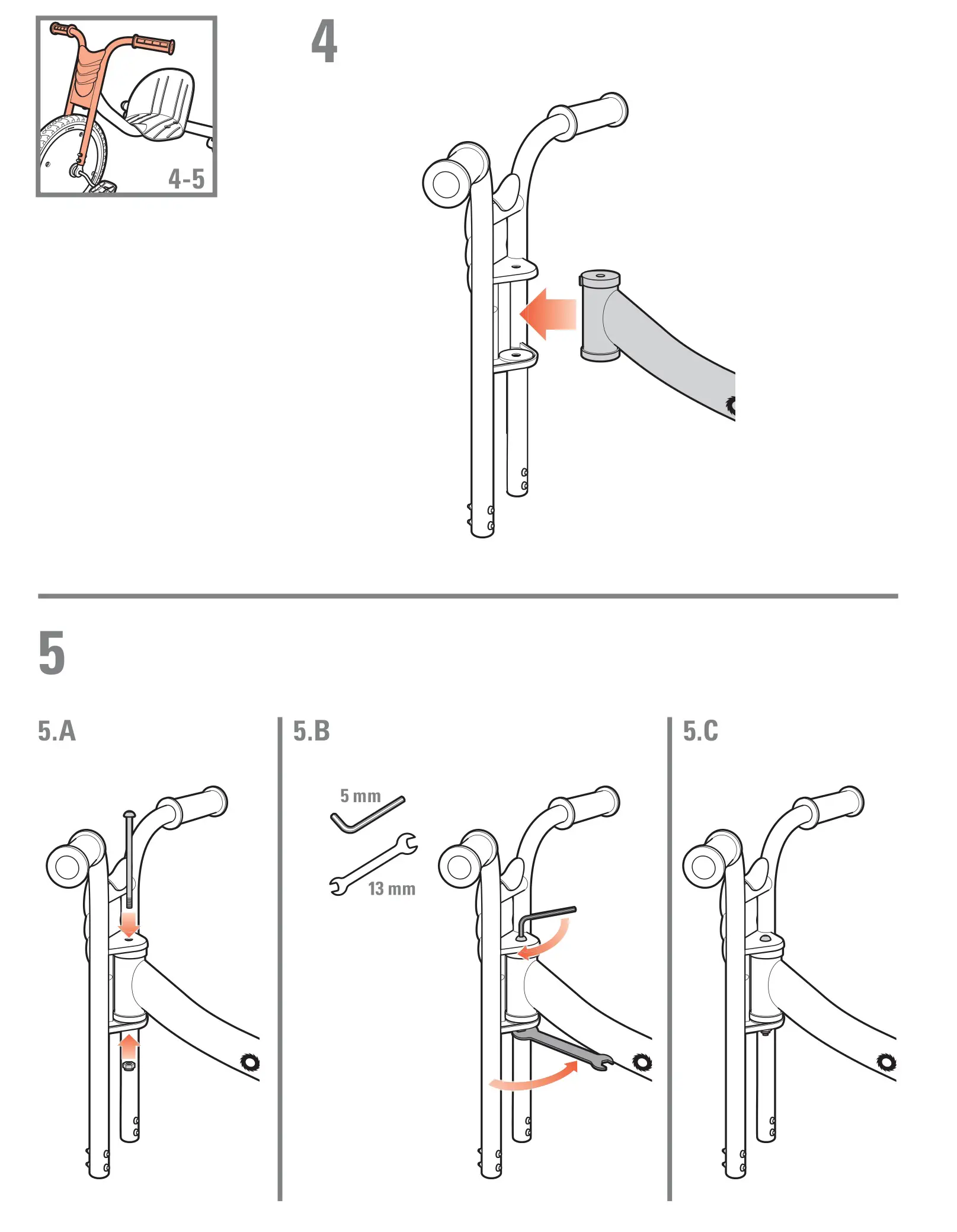 4-5

4

5

5.A

5.B

5 mm

13 mm

5.C