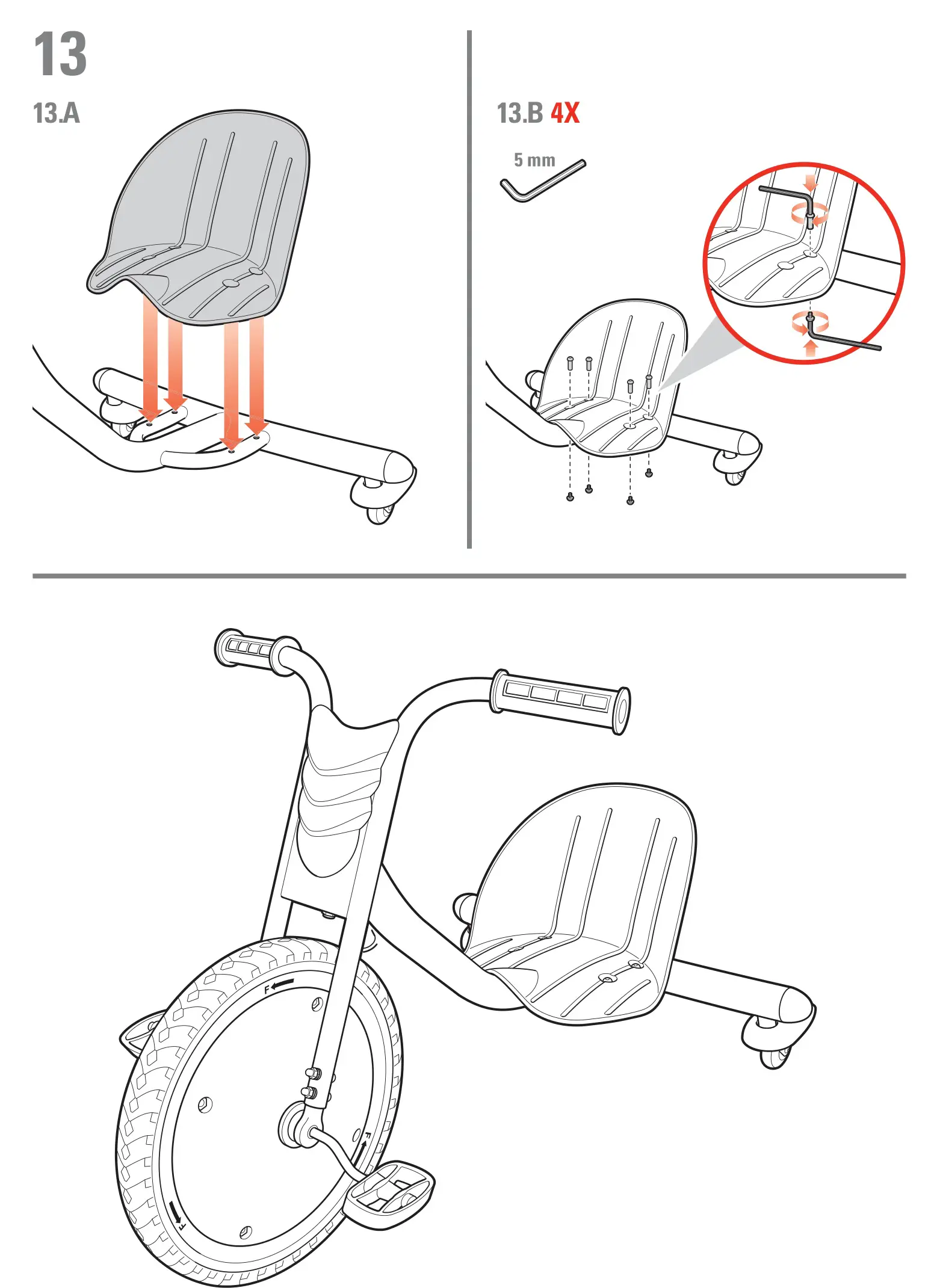 13

13.A

13.B 4X

5 mm

F

F

F