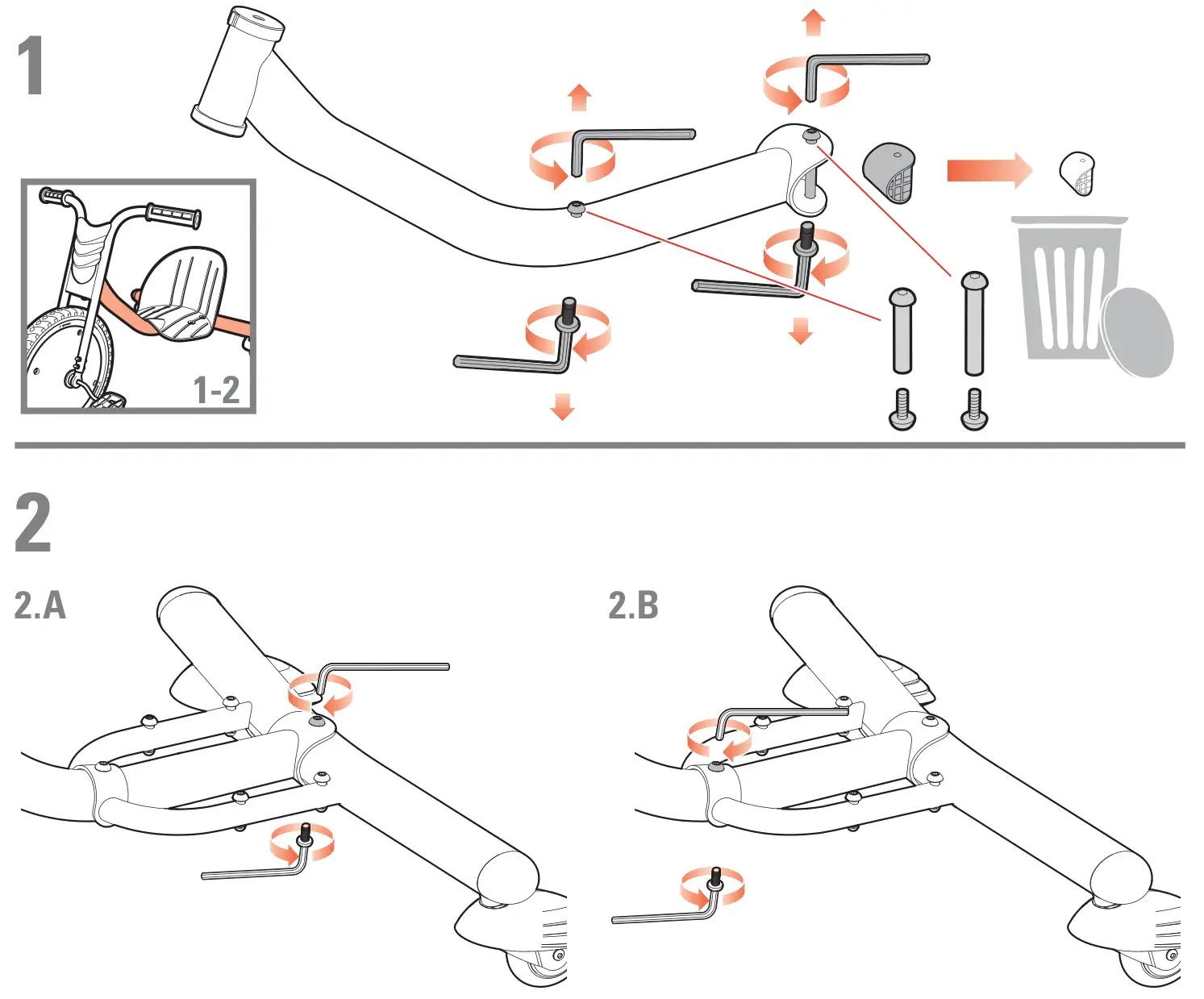 1

1-2

2

2.A

2.B