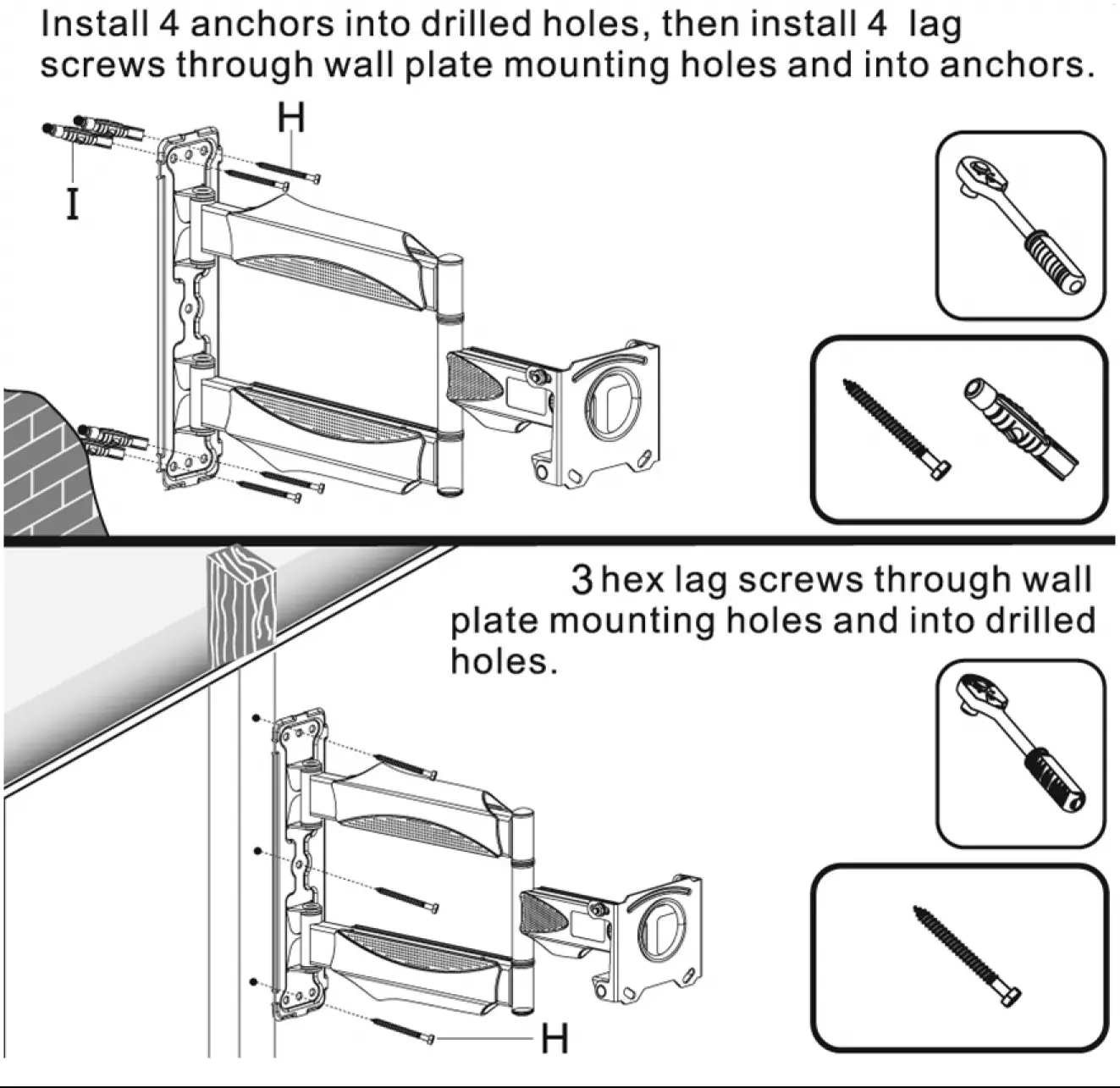 Install 4 anchors into drilled holes, then install 4 lag screws through wall plate mounting holes and into anchors.

H

I

3 hex lag screws through wall plate mounting holes and into drilled holes.

H